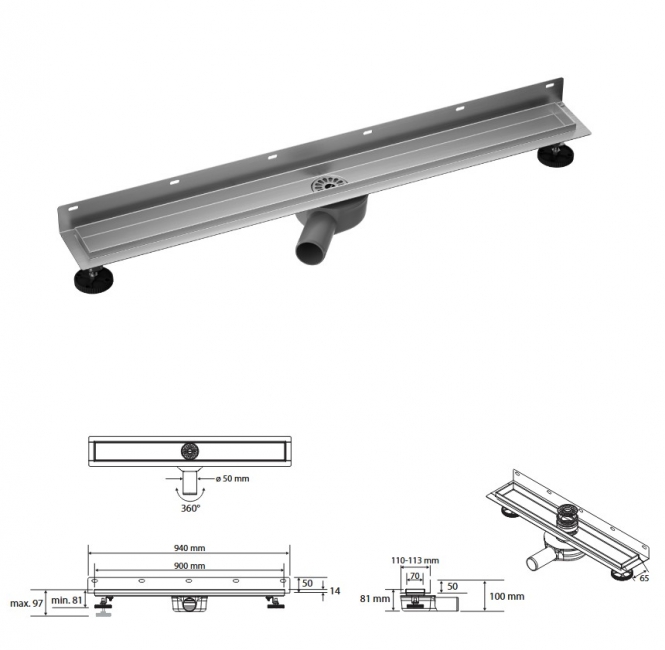 ø 50 mm
360°

940 mm
900 mm
50
14
max. 97
min. 81

110-113 mm
70
50
81 mm
100 mm

65